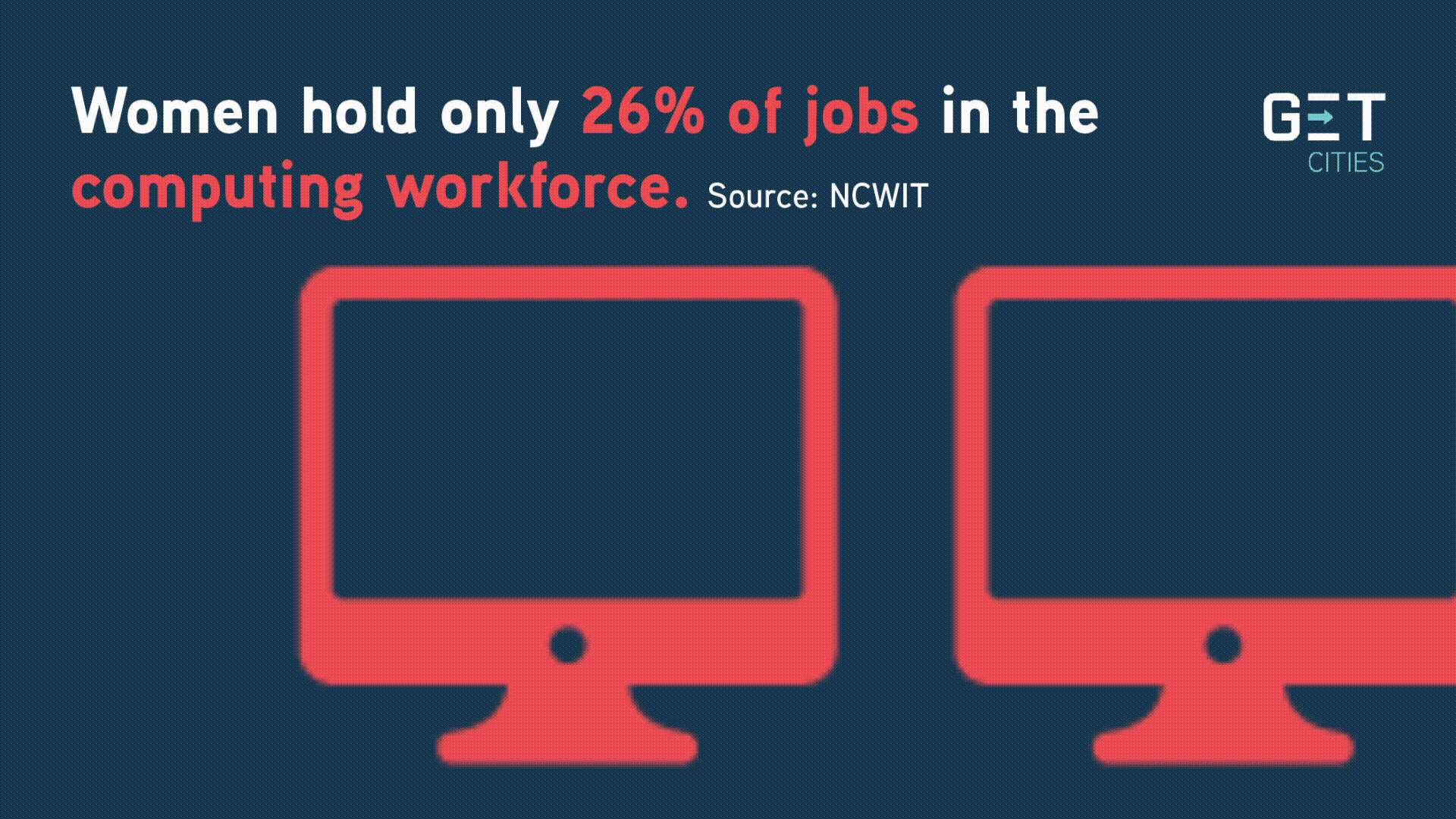 Women hold only 26% of jobs in the computing workforce. Source: NCWIT

GET
CITIES